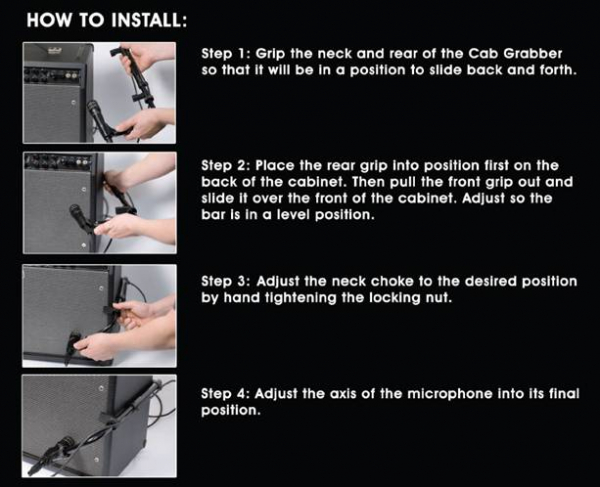 HOW TO INSTALL:

Step 1: Grip the neck and rear of the Cab Grabber so that it will be in a position to slide back and forth.

Step 2: Place the rear grip into position first on the back of the cabinet. Then pull the front grip out and slide it over the front of the cabinet. Adjust so the bar is in a level position.

Step 3: Adjust the neck choke to the desired position by hand tightening the locking nut.

Step 4: Adjust the axis of the microphone into its final position.